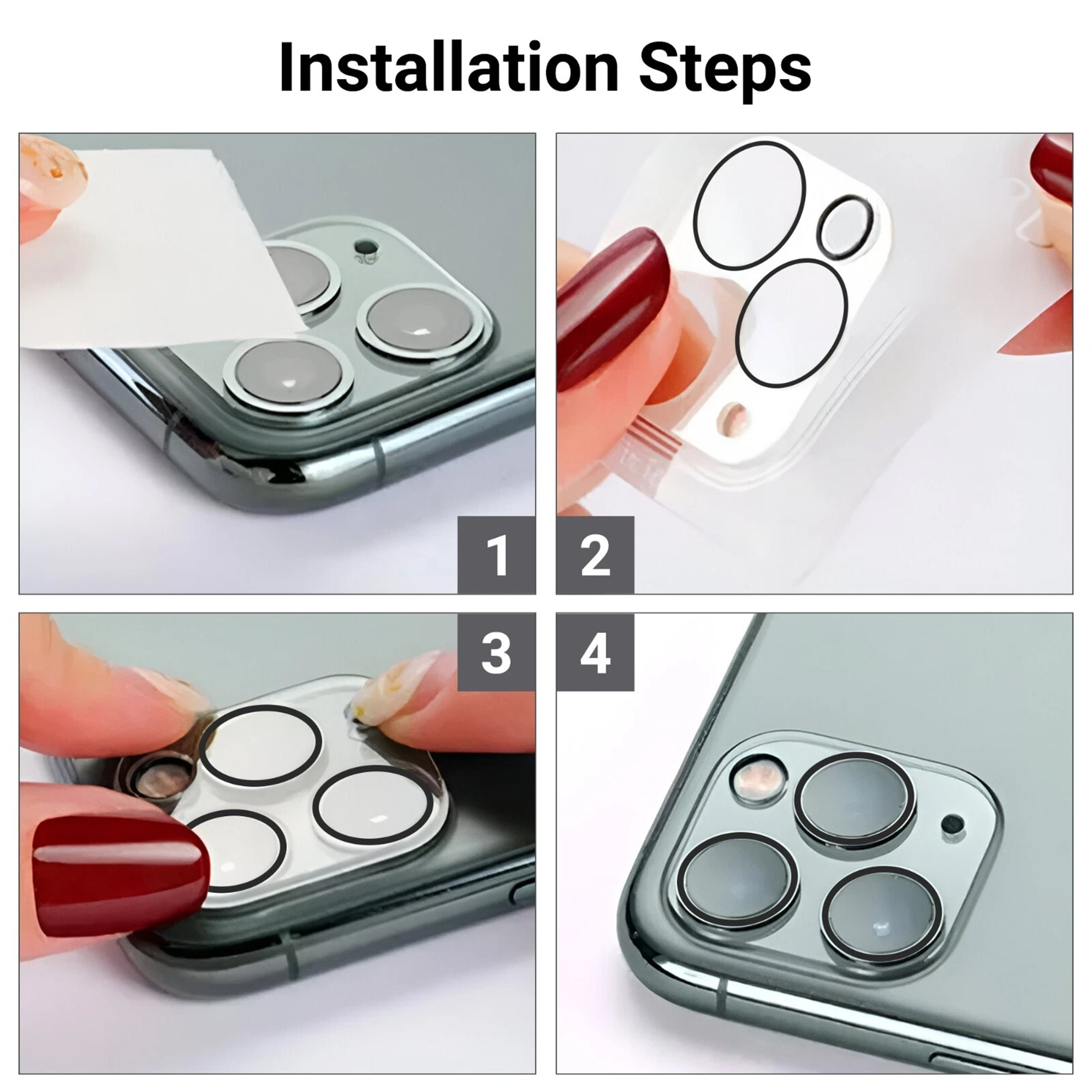 Installation Steps

1

2

3

4